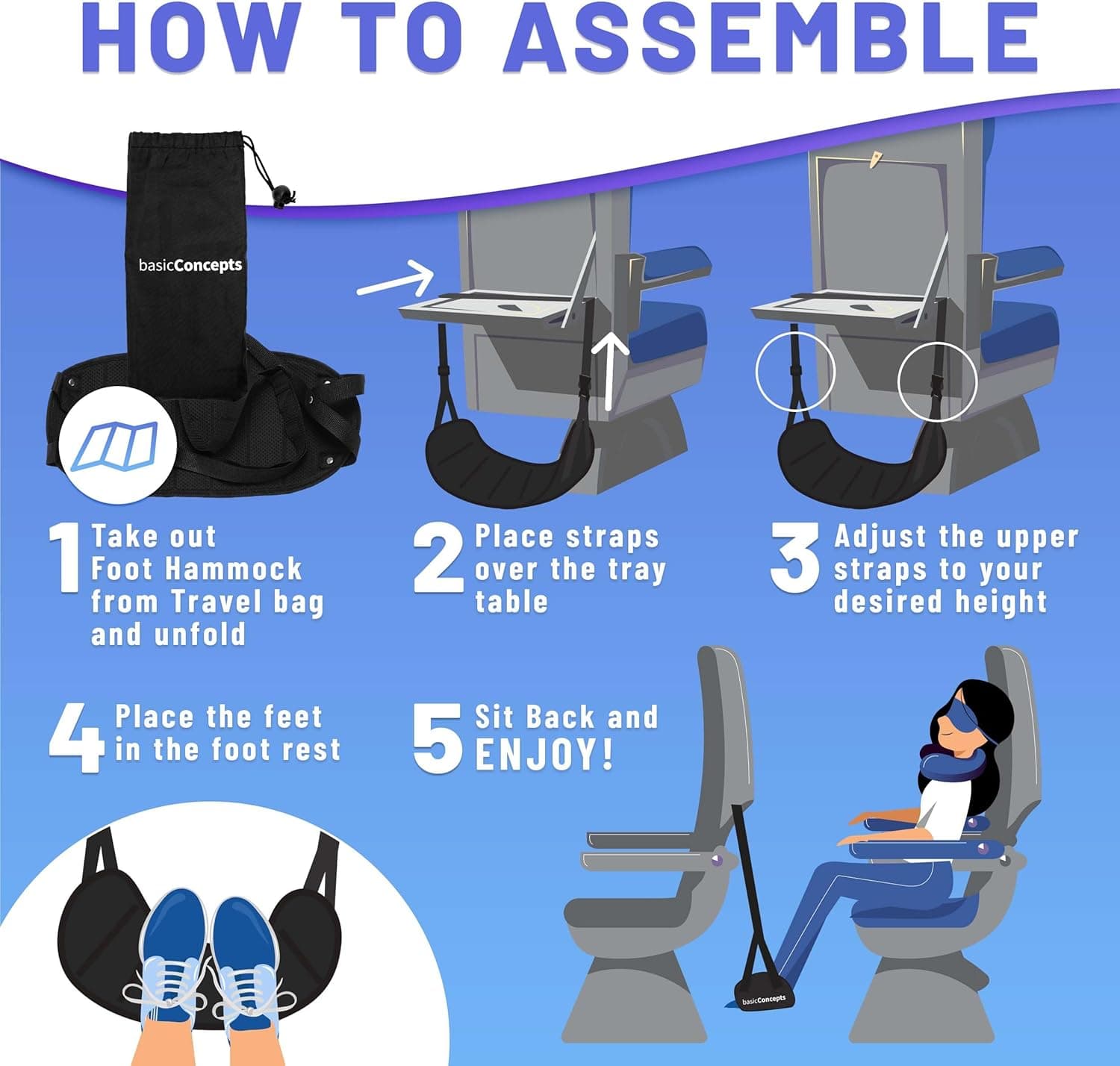 HOW TO ASSEMBLE

basicConcepts

1 Take out Foot Hammock from Travel bag and unfold

2 Place straps over the tray table

3 Adjust the upper straps to your desired height

4 Place the feet in the foot rest

5 Sit Back and ENJOY!

basicConcepts